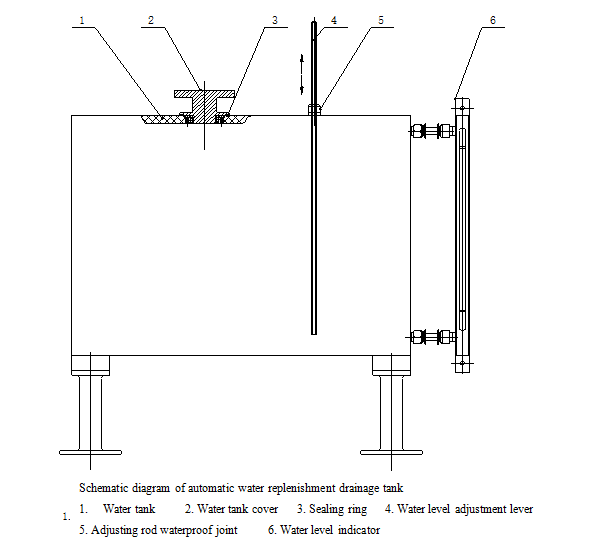 1
2
3
4
5
6

Schematic diagram of automatic water replenishment drainage tank

1. 1. Water tank 2. Water tank cover 3. Sealing ring 4. Water level adjustment lever
5. Adjusting rod waterproof joint 6. Water level indicator