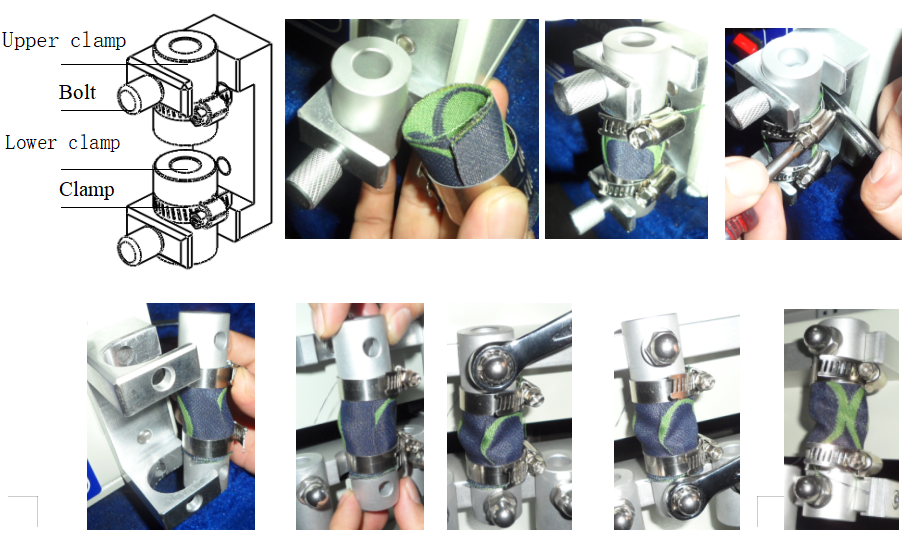 Upper clamp
Bolt
Lower clamp
Clamp